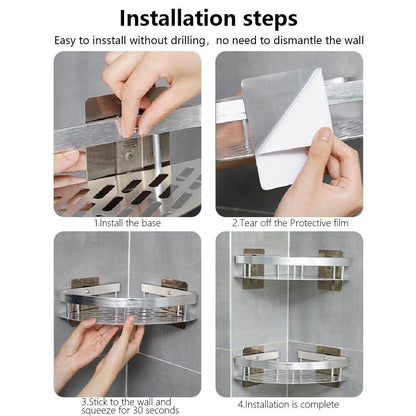 Installation steps

Easy to insstall without drilling, no need to dismantle the wall

1.Install the base

2.Tear off the Protective film

3.Stick to the wall and squeeze for 30 seconds

4.Installation is complete