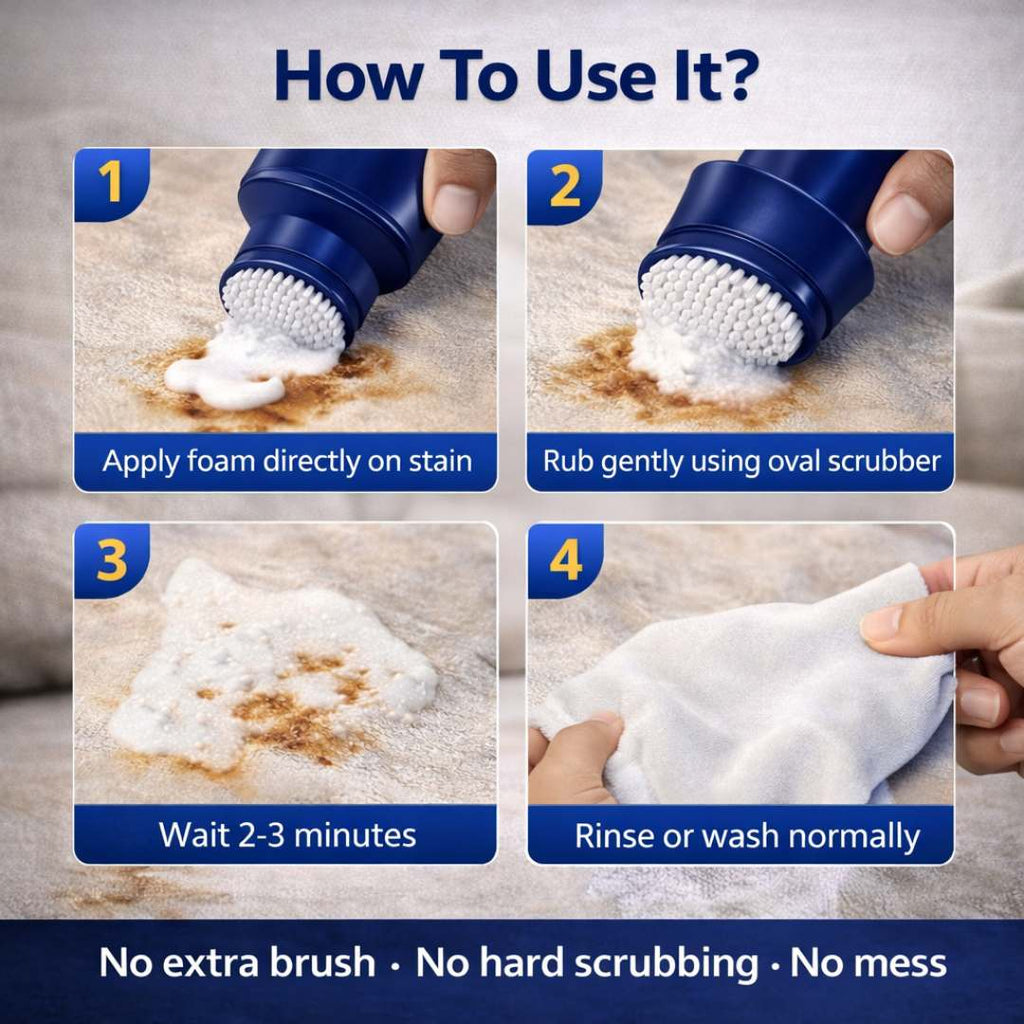 How To Use It?

1
Apply foam directly on stain

2
Rub gently using oval scrubber

3
Wait 2-3 minutes

4
Rinse or wash normally

No extra brush · No hard scrubbing · No mess